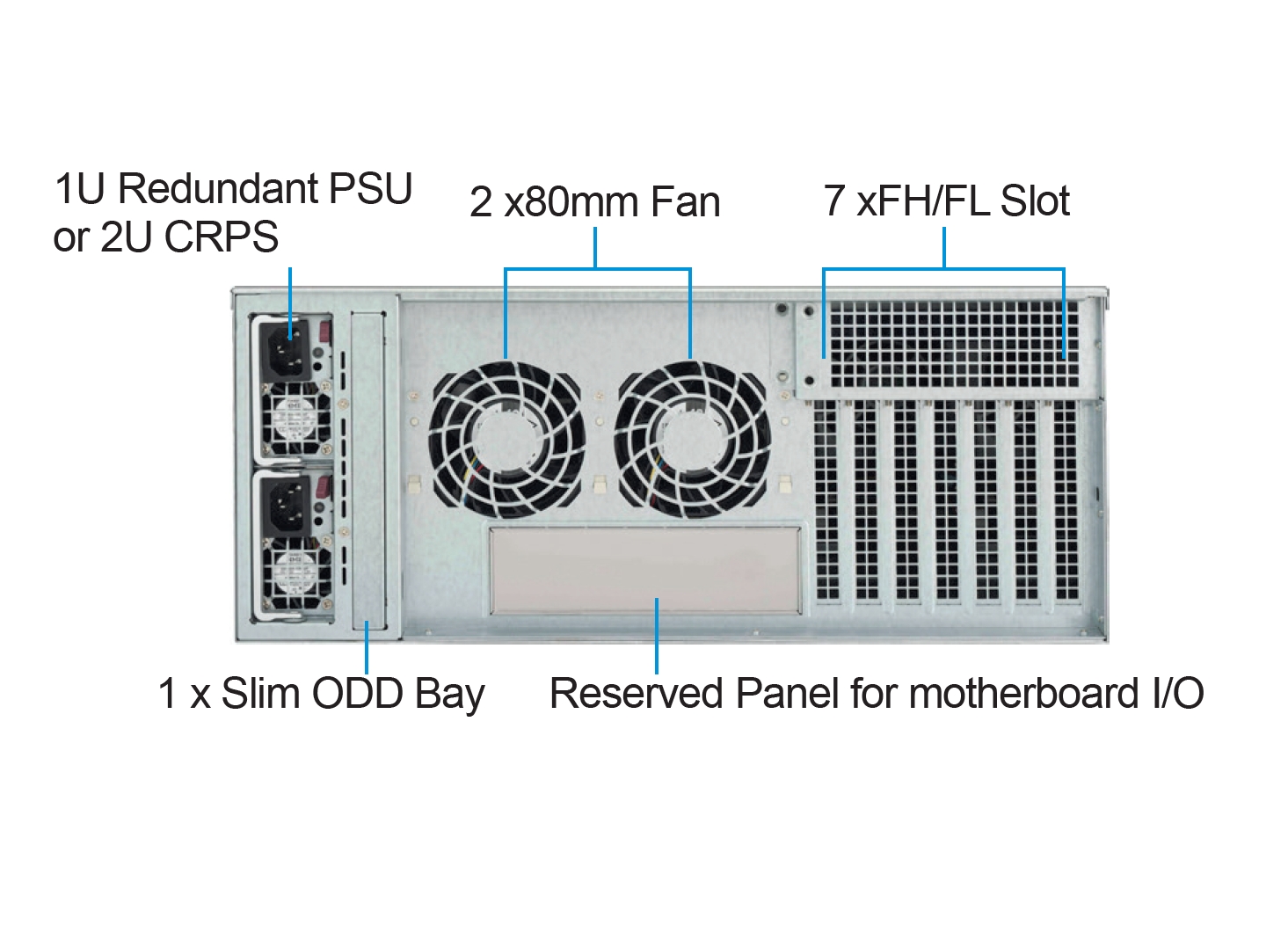 1U Redundant PSU or 2U CRPS

2 x80mm Fan

7 xFH/FL Slot

1 x Slim ODD Bay

Reserved Panel for motherboard I/O